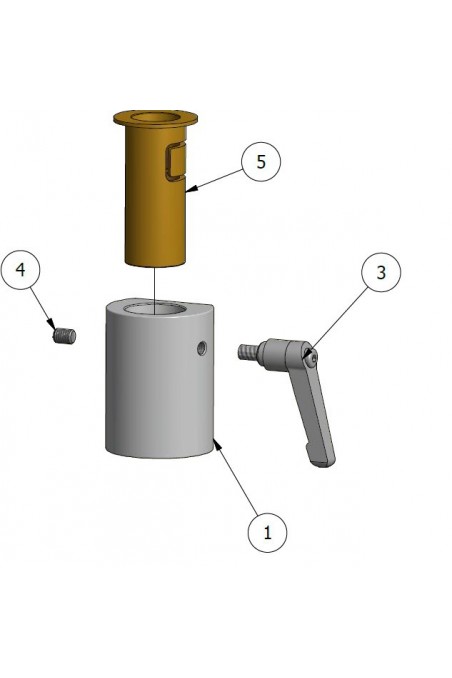 5
4
3
1