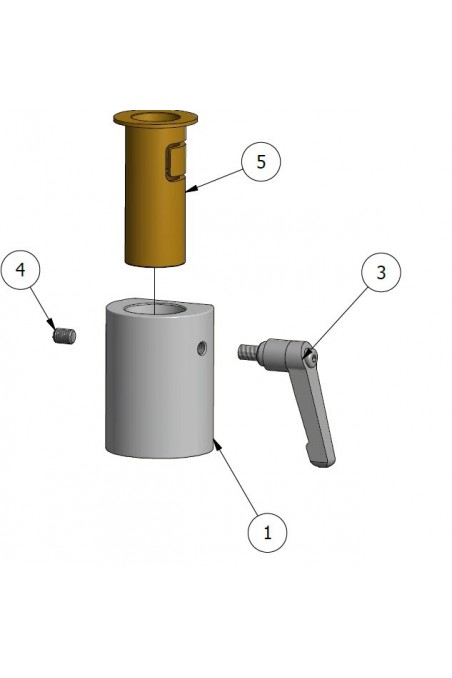 5

4

3

1