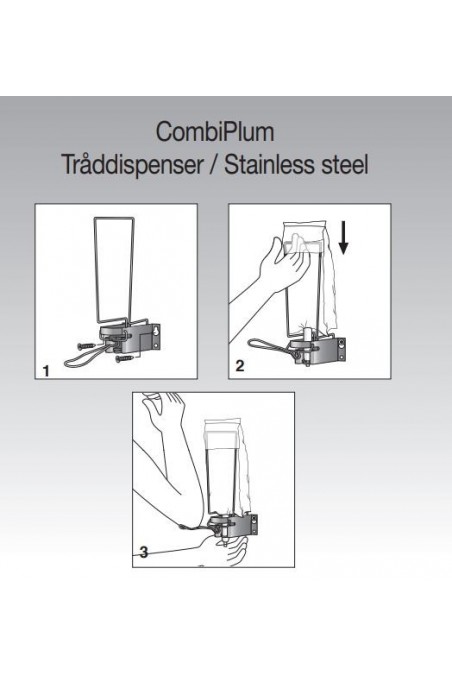 CombiPlum
Tråddispenser / Stainless steel

1

2

3